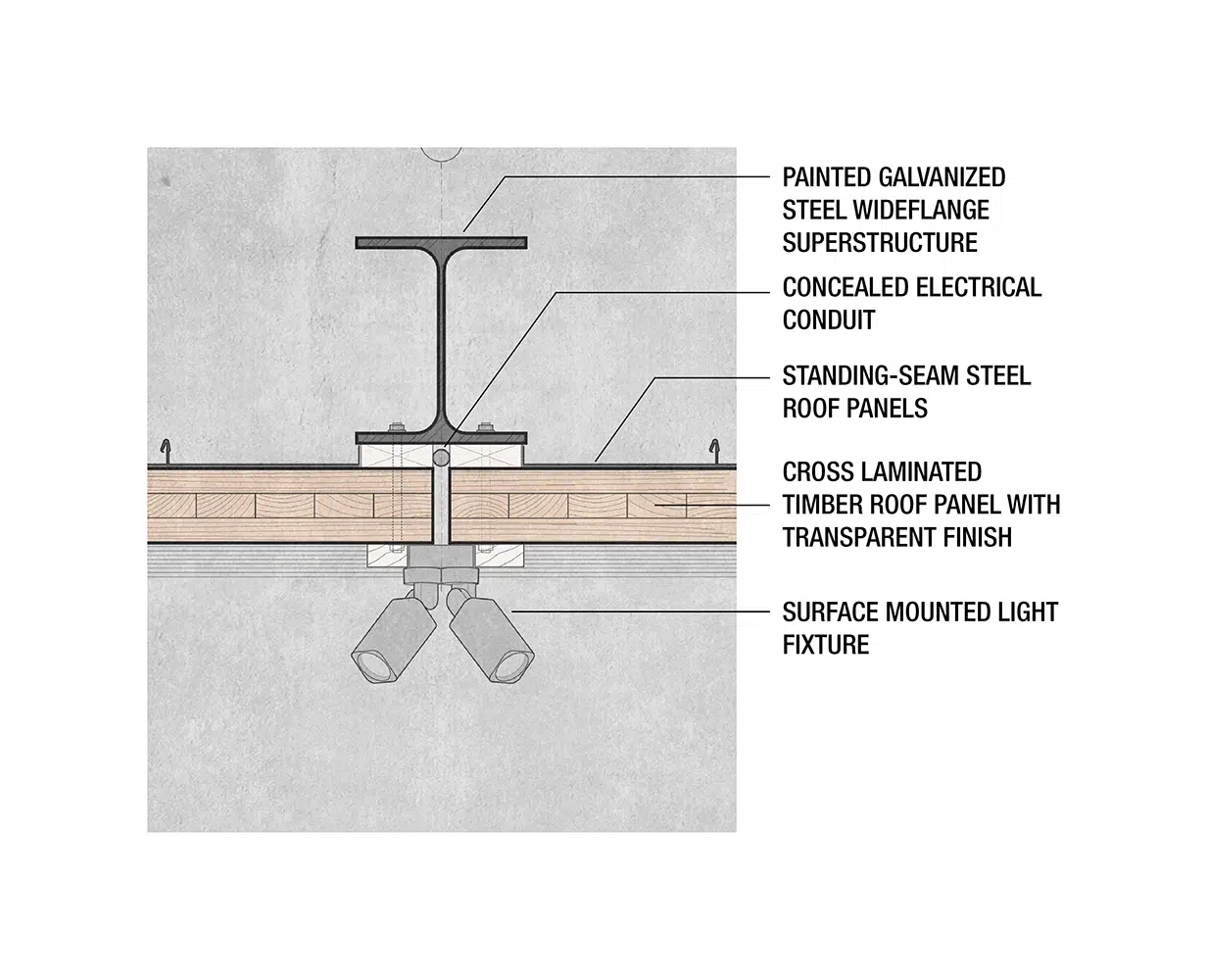 PAINTED GALVANIZED STEEL WIDEFLANGE SUPERSTRUCTURE

CONCEALED ELECTRICAL CONDUIT

STANDING-SEAM STEEL ROOF PANELS

CROSS LAMINATED TIMBER ROOF PANEL WITH TRANSPARENT FINISH

SURFACE MOUNTED LIGHT FIXTURE