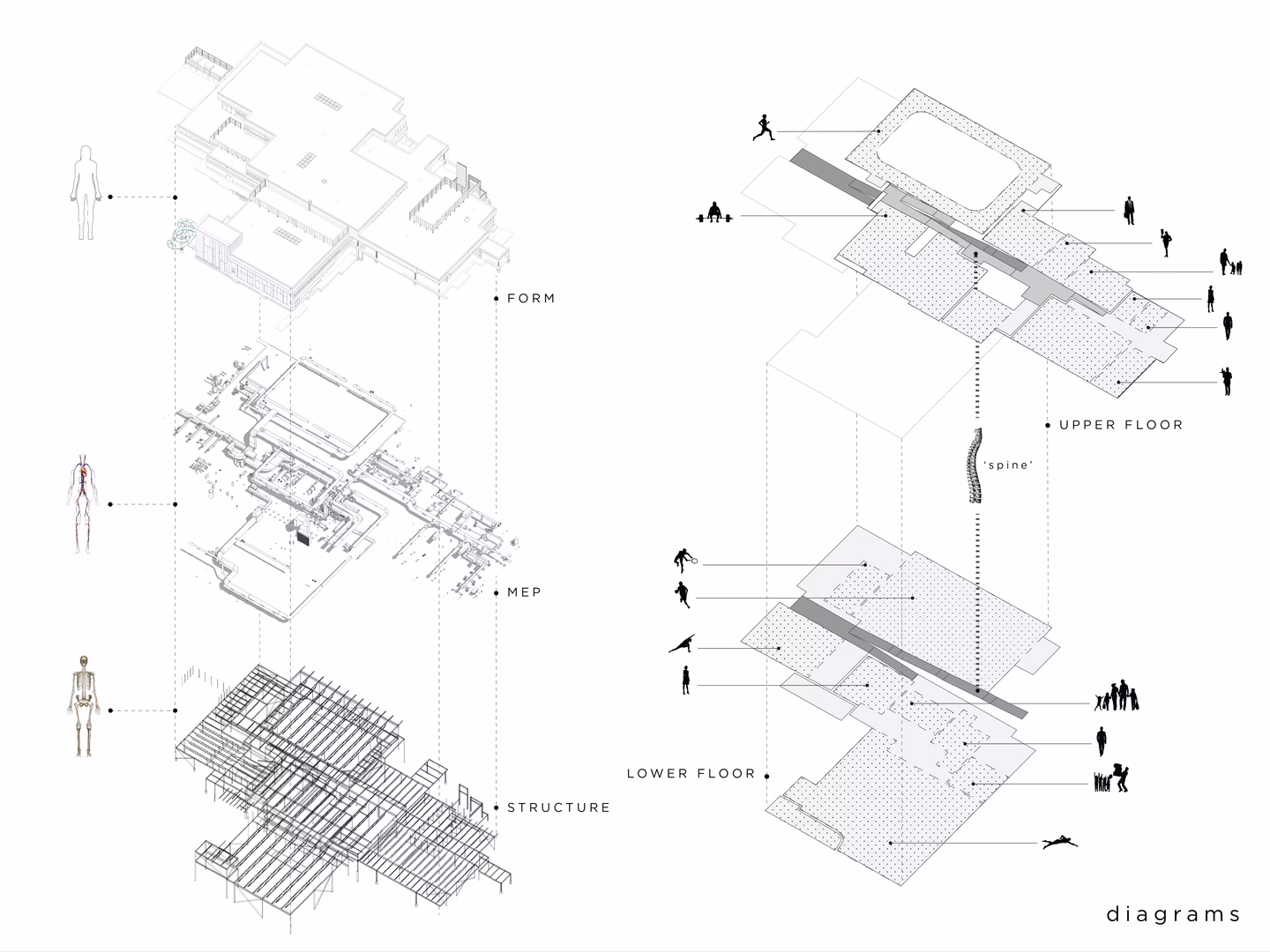 FORM

MEP

STRUCTURE

UPPER FLOOR

'spine'

LOWER FLOOR

diagrams